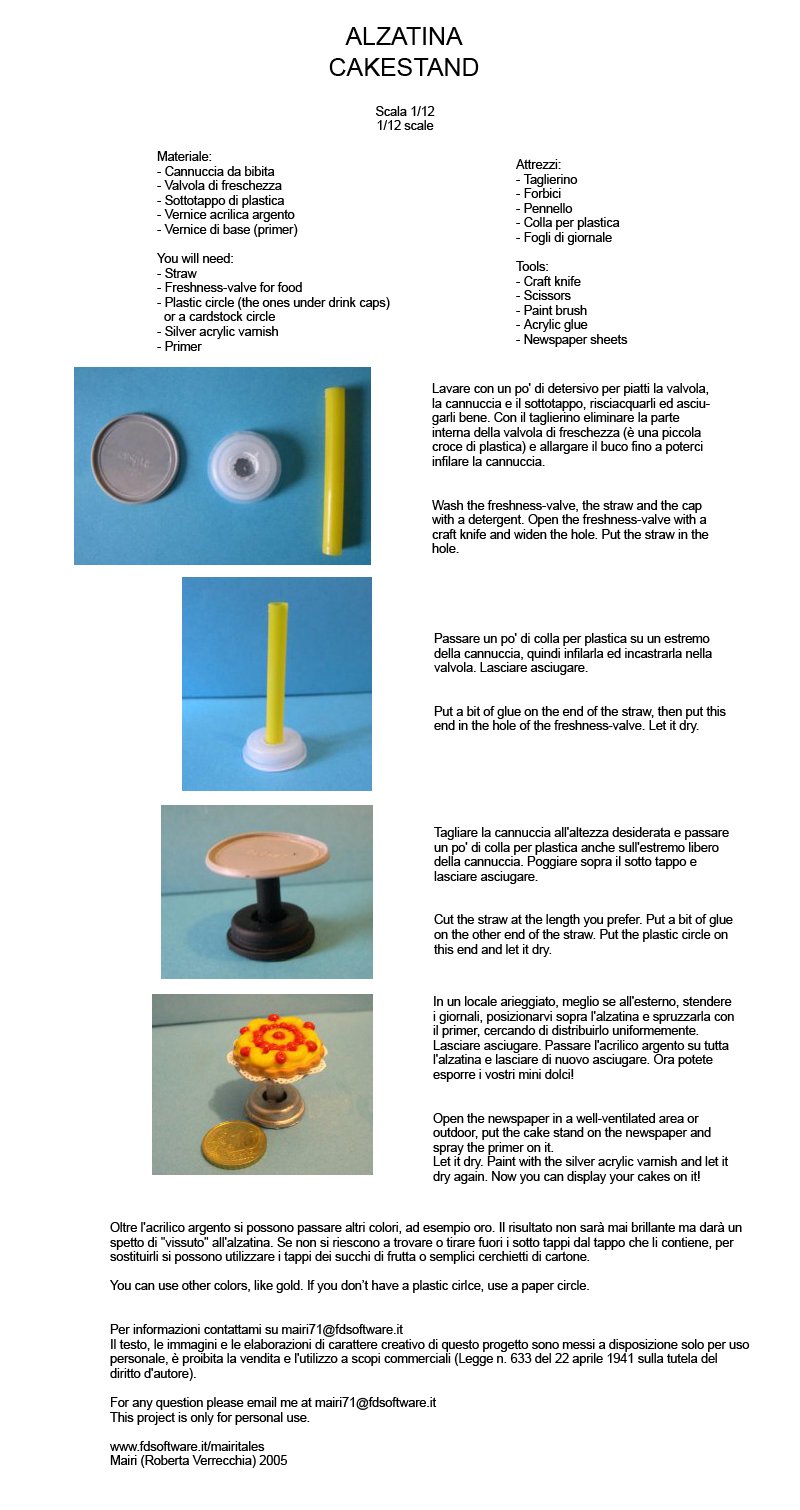 ALZATINA
CAKESTAND

Scala 1/12
1/12 scale

Materiale:
- Cannuccia da bibita
- Valvola di freschezza
- Sottotappo di plastica
- Vernice acrilica argento
- Vernice di base (primer)

You will need:
- Straw
- Freshness-valve for food
- Plastic circle (the ones under drink caps) or a cardstock circle
- Silver acrylic varnish
- Primer

Attrezzi:
- Taglierino
- Forbici
- Pennello
- Colla per plastica
- Fogli di giornale

Tools:
- Craft knife
- Scissors
- Paint brush
- Acrylic glue
- Newspaper sheets

Lavare con un po' di detersivo per piatti la valvola, la cannuccia e il sottotappo, risciacquarli ed asciugarli bene. Con il taglierino eliminare la parte interna della valvola di freschezza (è una piccola croce di plastica) e allargare il buco fino a poterci infilare la cannuccia.

Wash the freshness-valve, the straw and the cap with a detergent. Open the freshness-valve with a craft knife and widen the hole. Put the straw in the hole.

Passare un po' di colla per plastica su un estremo della cannuccia, quindi infilarla ed incastrarla nella valvola. Lasciare asciugare.

Put a bit of glue on the end of the straw, then put this end in the hole of the freshness-valve. Let it dry.

Tagliare la cannuccia all'altezza desiderata e passare un po' di colla per plastica anche sull'estremo libero della cannuccia. Poggiare sopra il sotto tappo e lasciare asciugare.

Cut the straw at the length you prefer. Put a bit of glue on the other end of the straw. Put the plastic circle on this end and let it dry.

In un locale arieggiato, meglio se all'esterno, stendere i giornali, posizionarvi sopra l'alzatina e spruzzarla con il primer, cercando di distribuirlo uniformemente. Lasciare asciugare. Passare l'acrilico argento su tutta l'alzatina e lasciare di nuovo asciugare. Ora potete esporre i vostri mini dolci!

Open the newspaper in a well-ventilated area or outdoor, put the cake stand on the newspaper and spray the primer on it.
Let it dry. Paint with the silver acrylic varnish and let it dry again. Now you can display your cakes on it!

Oltre l'acrilico argento si possono passare altri colori, ad esempio oro. Il risultato non sarà mai brillante ma darà un spetto di "vissuto" all'alzatina. Se non si riescono a trovare o tirare fuori i sotto tappi dal tappo che li contiene, per sostituirli si possono utilizzare i tappi dei succhi di frutta o semplici cerchietti di cartone.

You can use other colors, like gold. If you don't have a plastic cirlce, use a paper circle.

Per informazioni contattami su mairi71@fdsoftware.it
Il testo, le immagini e le elaborazioni di carattere creativo di questo progetto sono messi a disposizione solo per uso personale, è proibita la vendita e l'utilizzo a scopi commerciali (Legge n. 633 del 22 aprile 1941 sulla tutela del diritto d'autore).

For any question please email me at mairi71@fdsoftware.it
This project is only for personal use.

www.fdsoftware.it/mairitales
Mairi (Roberta Verrecchia) 2005